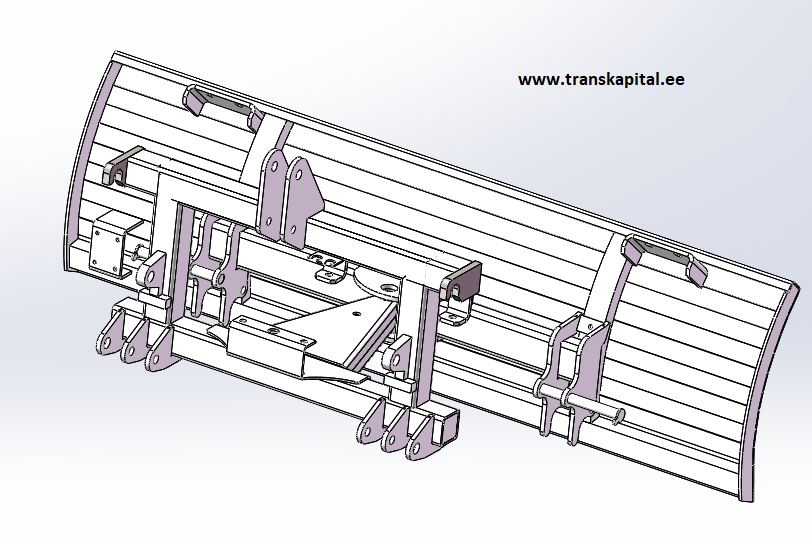 www.transkapital.ee